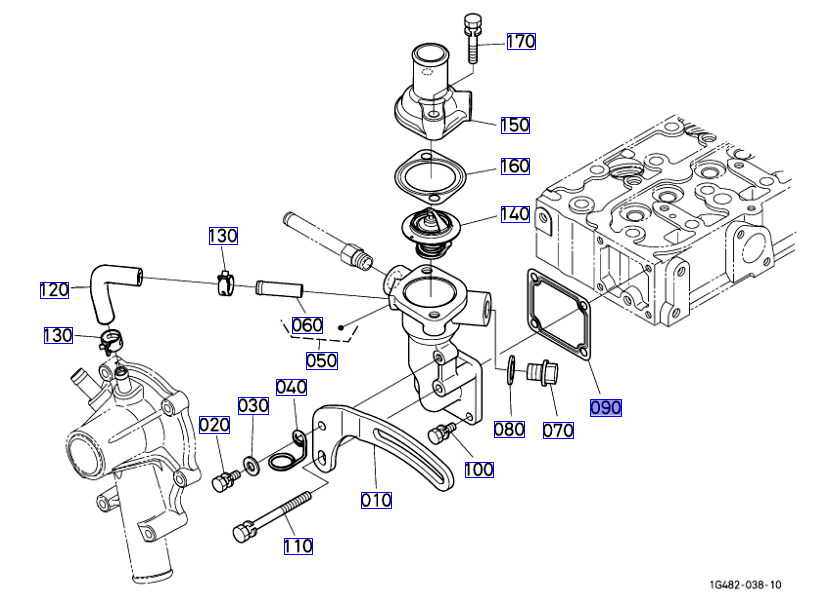 170
150
160
140
130
120
060
050
130
040
030
020
090
080
070
100
010
110
1G482-038-10